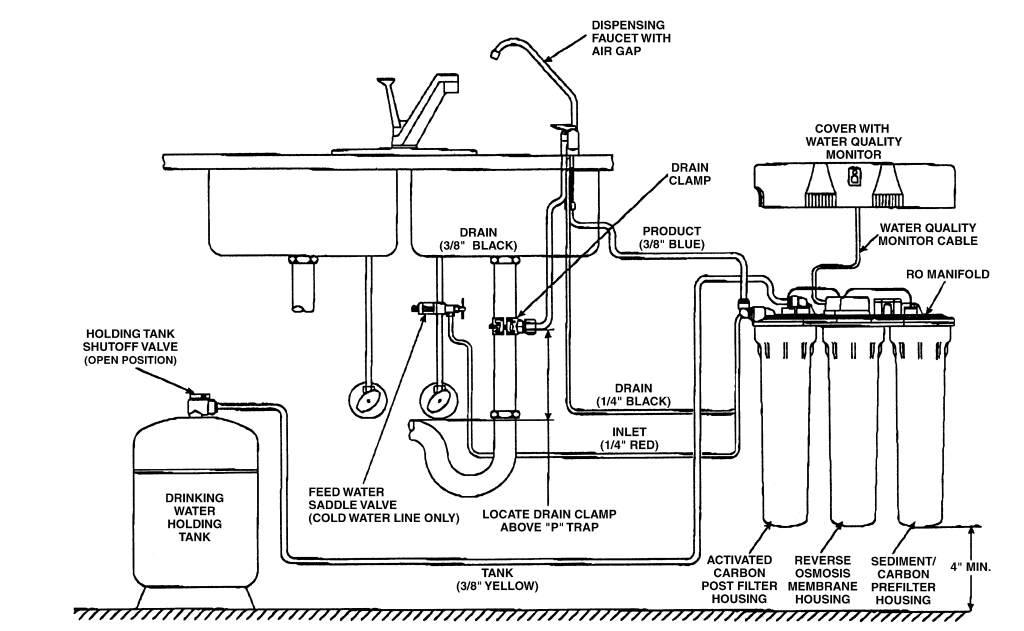 DISPENSING FAUCET WITH AIR GAP

COVER WITH WATER QUALITY MONITOR

DRAIN CLAMP

DRAIN (3/8" BLACK)

PRODUCT (3/8" BLUE)

WATER QUALITY MONITOR CABLE

RO MANIFOLD

HOLDING TANK SHUTOFF VALVE (OPEN POSITION)

DRAIN (1/4" BLACK)

INLET (1/4" RED)

DRINKING WATER HOLDING TANK

FEED WATER SADDLE VALVE (COLD WATER LINE ONLY)

LOCATE DRAIN CLAMP ABOVE "P" TRAP

TANK (3/8" YELLOW)

ACTIVATED CARBON POST FILTER HOUSING

REVERSE OSMOSIS MEMBRANE HOUSING

SEDIMENT/ CARBON PREFILTER HOUSING

4" MIN.