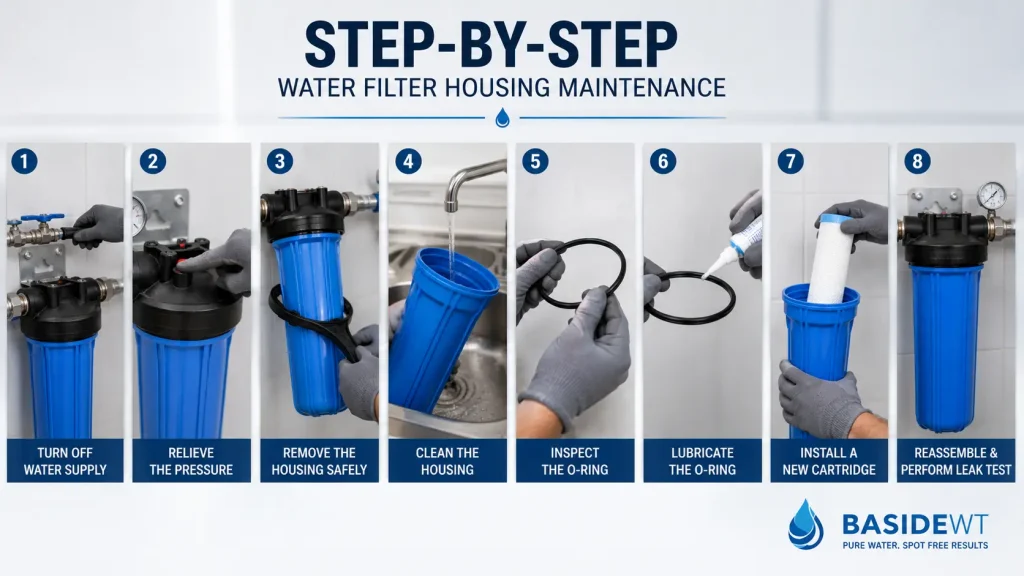 STEP-BY-STEP
WATER FILTER HOUSING MAINTENANCE

1
TURN OFF WATER SUPPLY

2
RELIEVE THE PRESSURE

3
REMOVE THE HOUSING SAFELY

4
CLEAN THE HOUSING

5
INSPECT THE O-RING

6
LUBRICATE THE O-RING

7
INSTALL A NEW CARTRIDGE

8
REASSEMBLE & PERFORM LEAK TEST

BASIDEWT
PURE WATER. SPOT FREE RESULTS